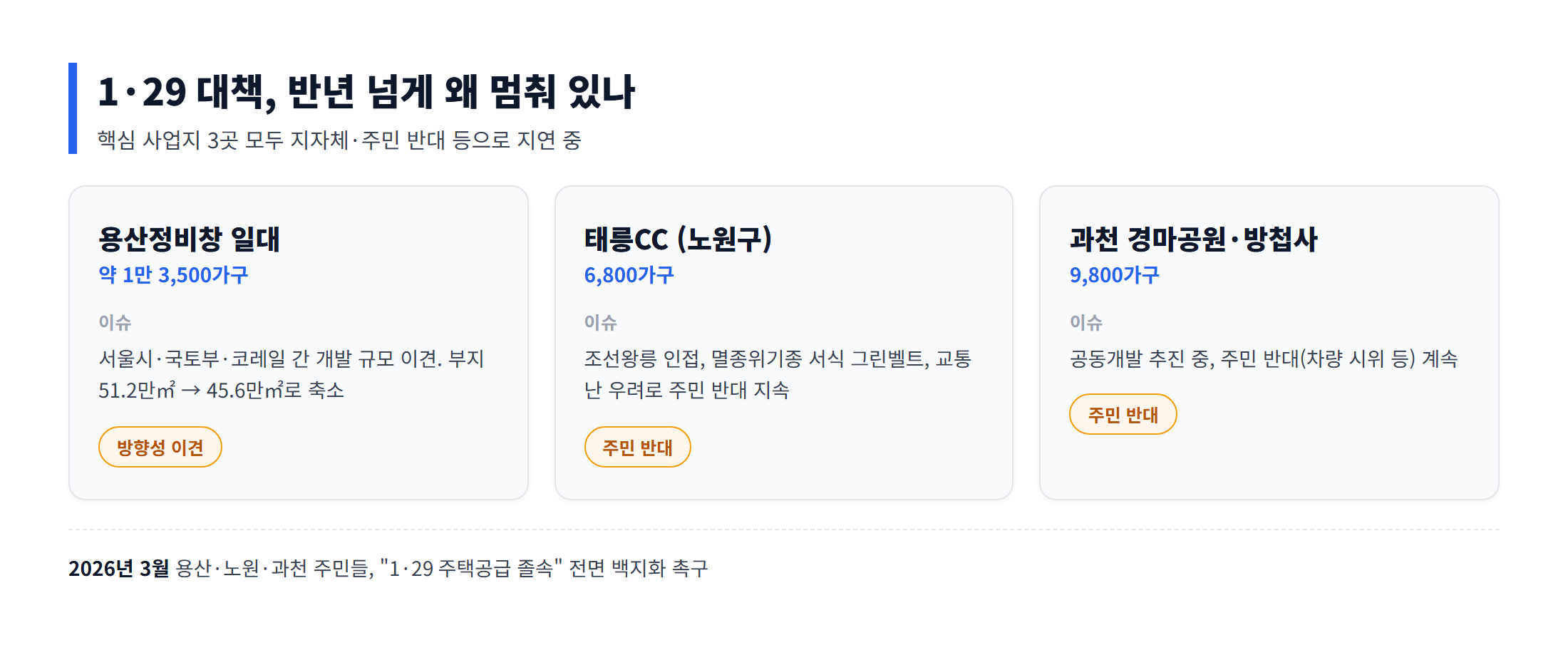 1·29 대책, 반년 넘게 왜 멈춰 있나

핵심 사업지 3곳 모두 지자체·주민 반대 등으로 지연 중

용산정비창 일대
약 1만 3,500가구

이슈

서울시·국토부·코레일 간 개발 규모 이견. 부지 51.2만㎡ → 45.6만㎡로 축소

방향성 이견

태릉CC (노원구)
6,800가구

이슈

조선왕릉 인접, 멸종위기종 서식 그린벨트, 교통난 우려로 주민 반대 지속

주민 반대

과천 경마공원·방첩사
9,800가구

이슈

공동개발 추진 중, 주민 반대(차량 시위 등) 계속

주민 반대

2026년 3월 용산·노원·과천 주민들, "1·29 주택공급 졸속" 전면 백지화 촉구